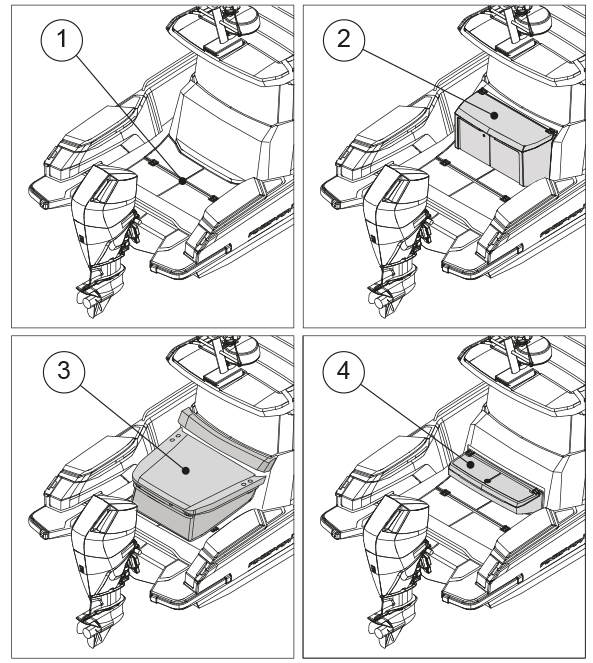 1

2

3

4